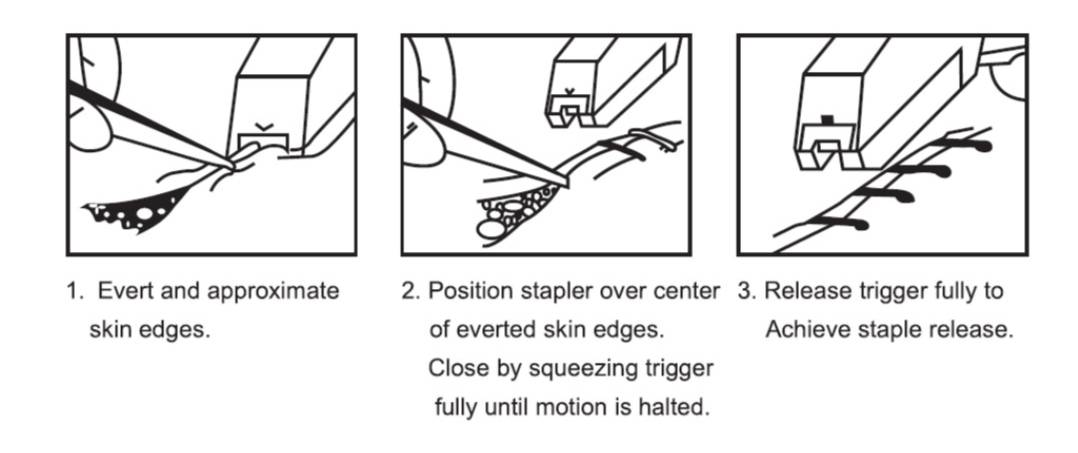 1. Evert and approximate skin edges.

2. Position stapler over center of everted skin edges. Close by squeezing trigger fully until motion is halted.

3. Release trigger fully to Achieve staple release.